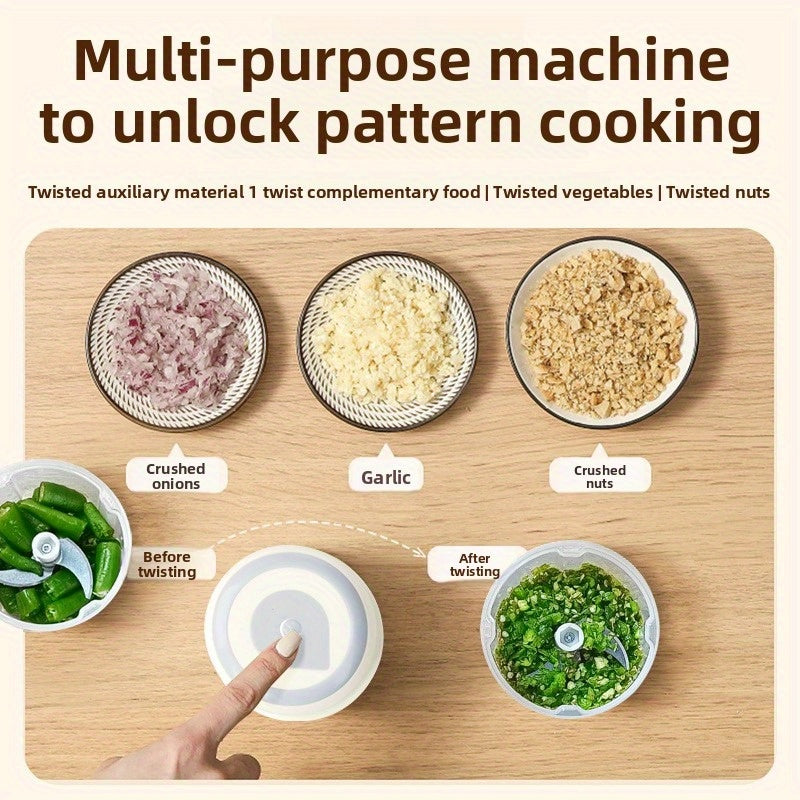 Multi-purpose machine to unlock pattern cooking

Twisted auxiliary material 1 twist complementary food | Twisted vegetables | Twisted nuts

Crushed onions

Garlic

Crushed nuts

Before twisting

After twisting