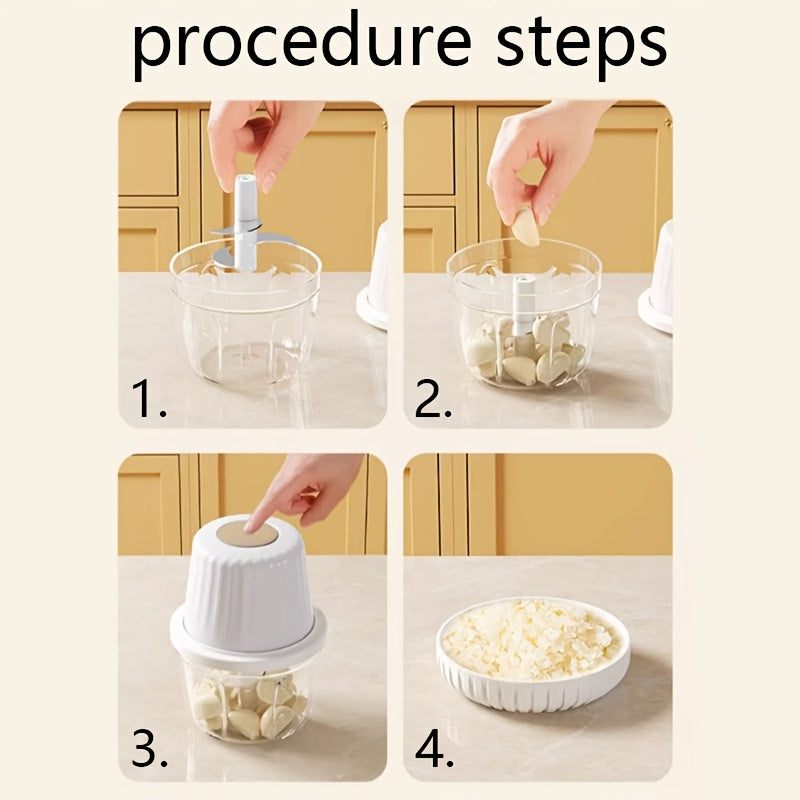 procedure steps

1.

2.

3.

4.