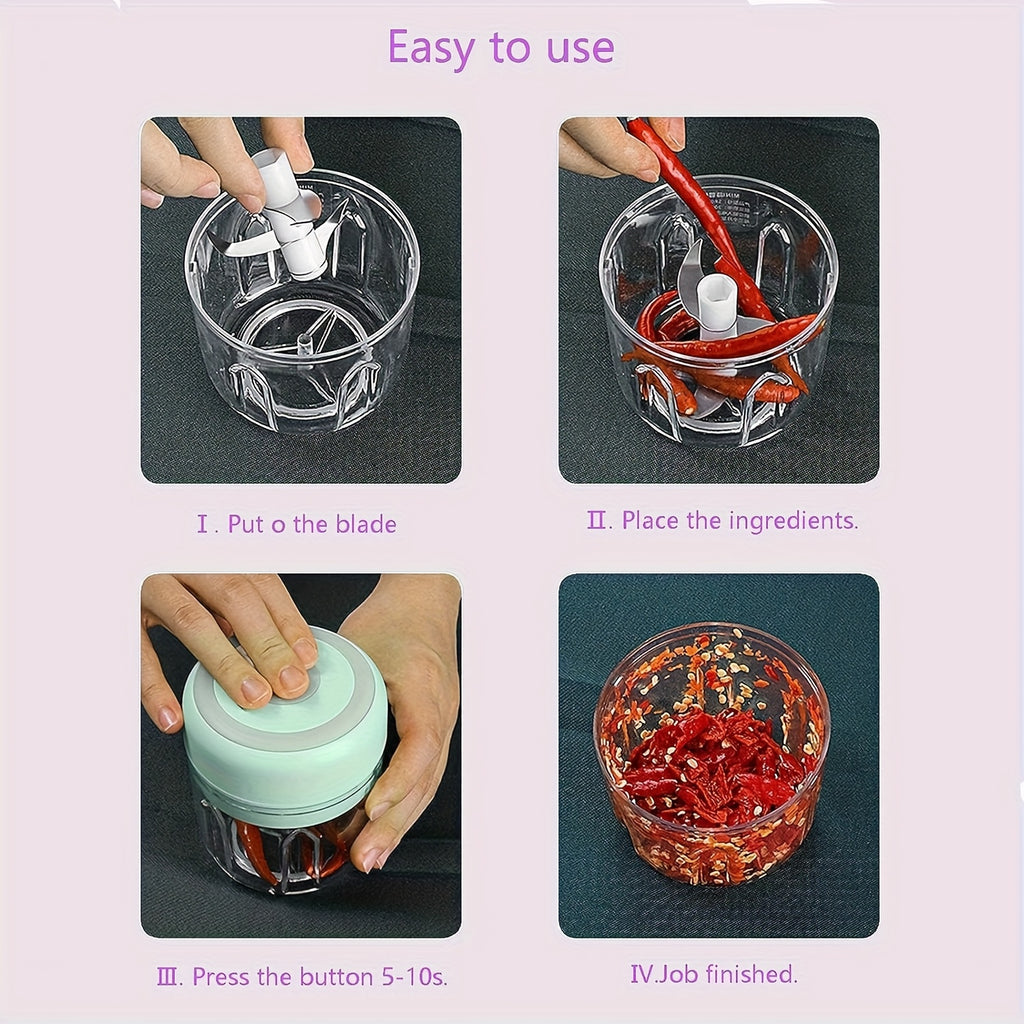 Easy to use

Ⅰ. Put o the blade

Ⅱ. Place the ingredients.

Ⅲ. Press the button 5-10s.

Ⅳ.Job finished.