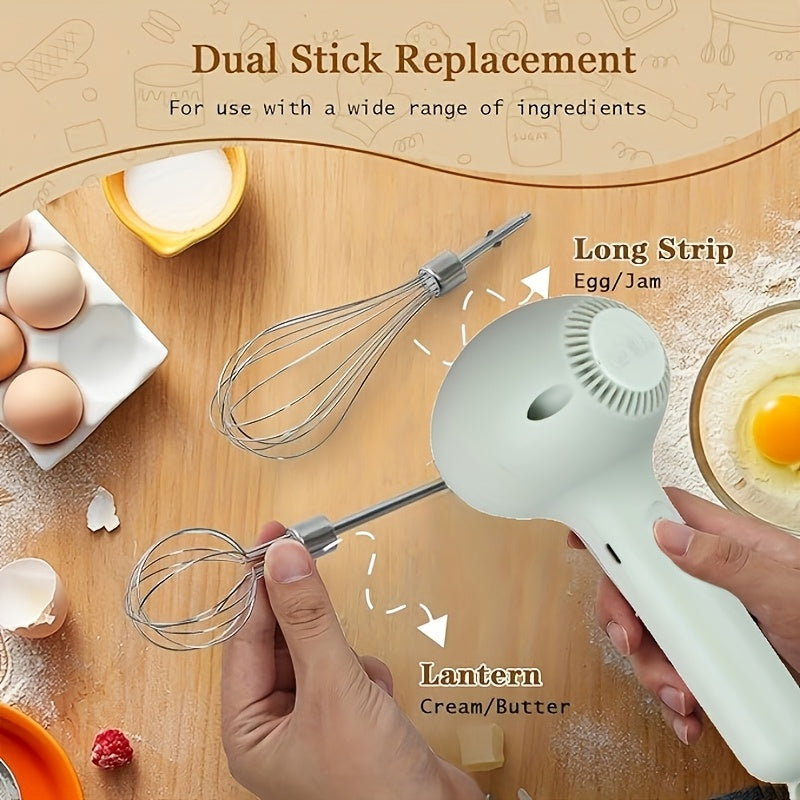 Dual Stick Replacement

For use with a wide range of ingredients

Long Strip
Egg/Jam

Lantern
Cream/Butter