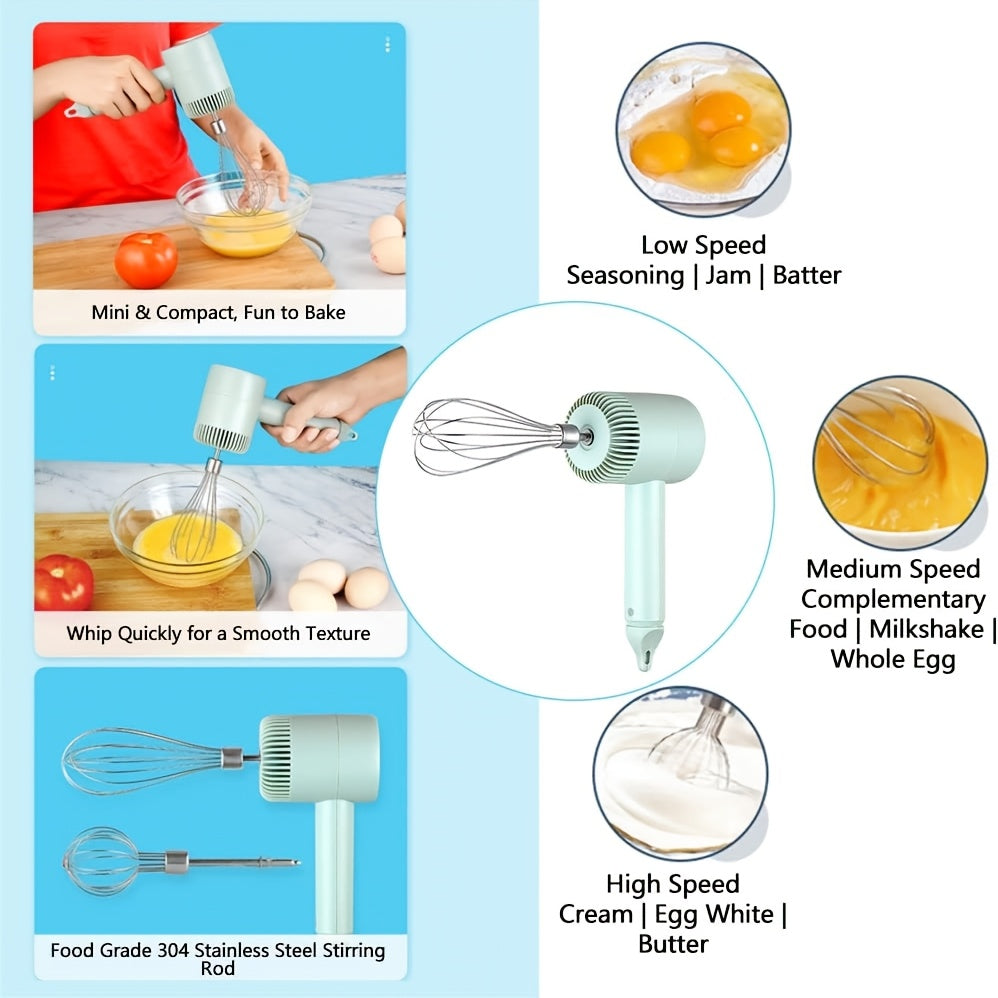 Mini & Compact, Fun to Bake

Whip Quickly for a Smooth Texture

Food Grade 304 Stainless Steel Stirring Rod

Low Speed
Seasoning | Jam | Batter

Medium Speed
Complementary Food | Milkshake | Whole Egg

High Speed
Cream | Egg White | Butter