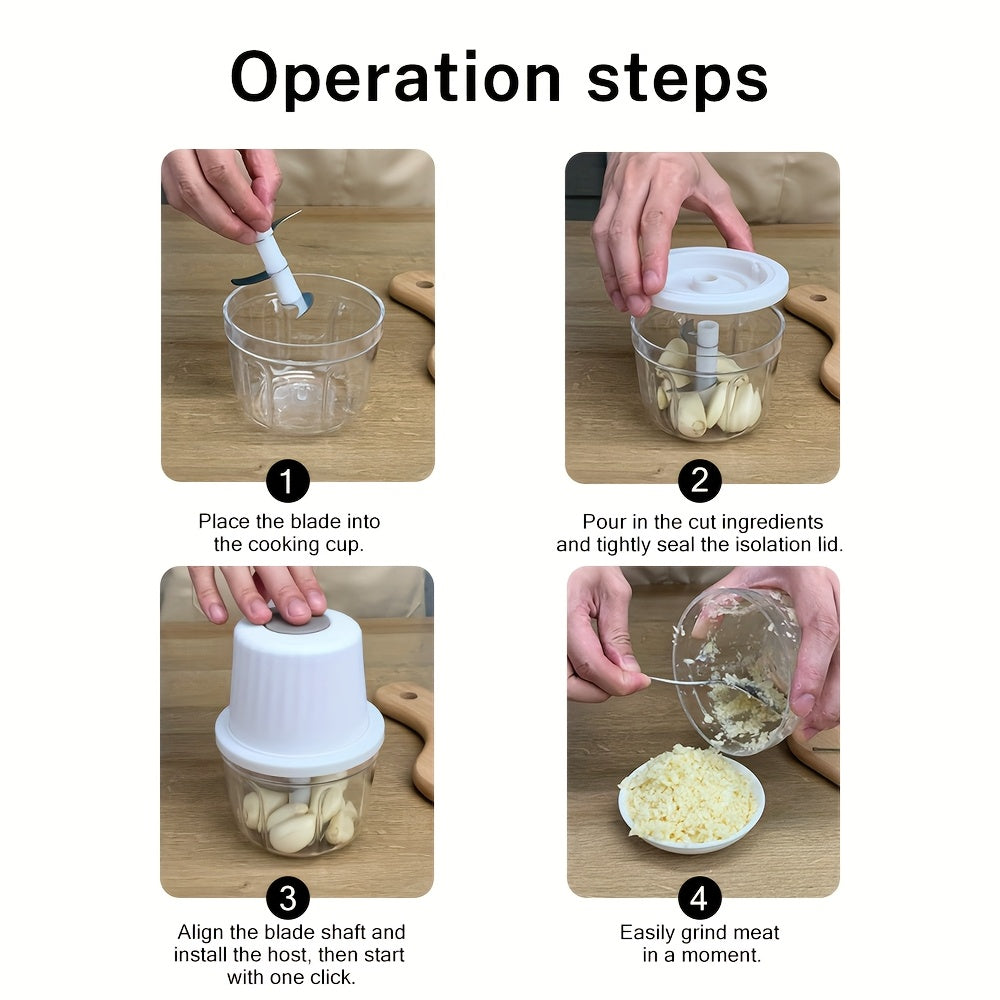 Operation steps

1

Place the blade into the cooking cup.

2

Pour in the cut ingredients and tightly seal the isolation lid.

3

Align the blade shaft and install the host, then start with one click.

4

Easily grind meat in a moment.